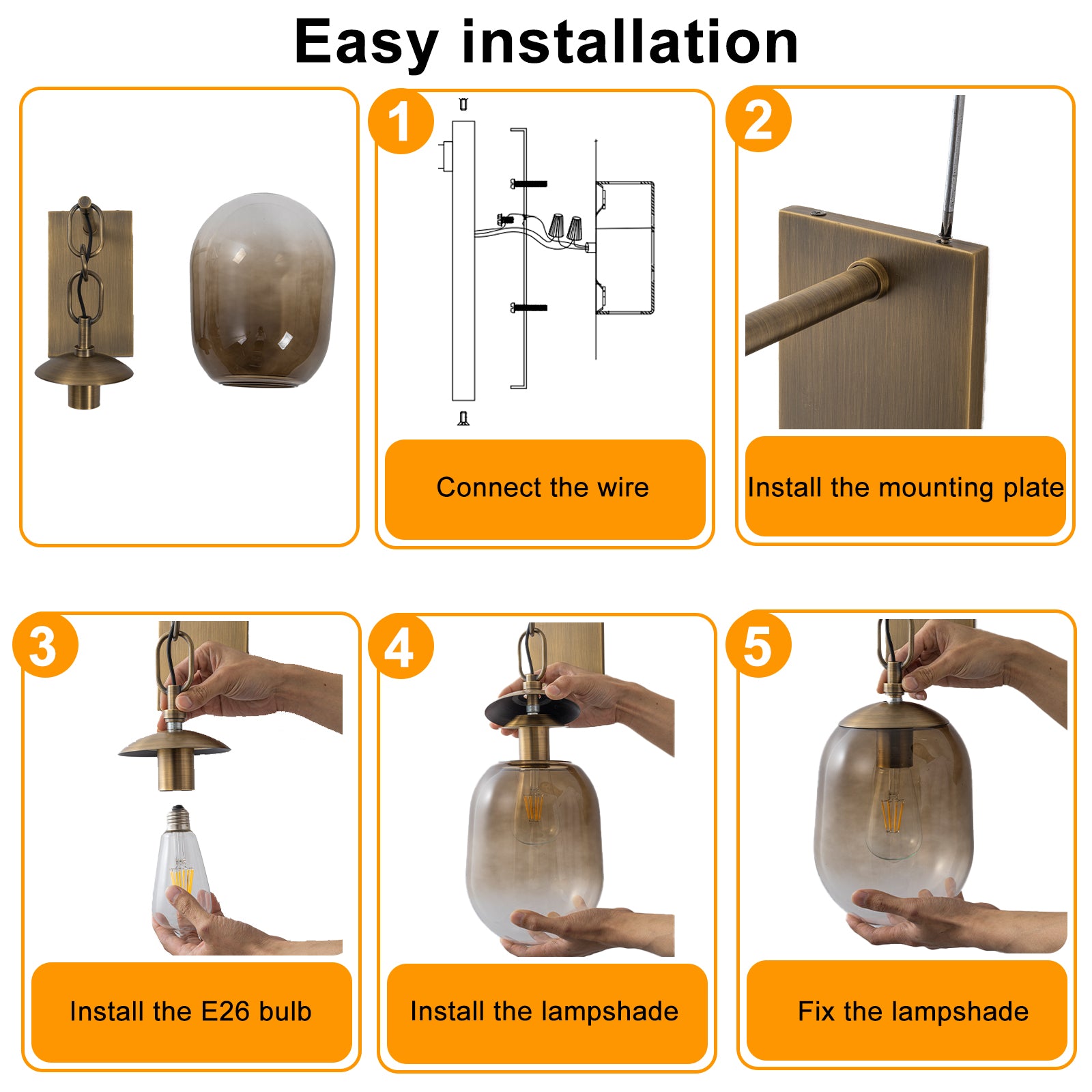 Easy installation

1

Connect the wire

2

Install the mounting plate

3

Install the E26 bulb

4

Install the lampshade

5

Fix the lampshade